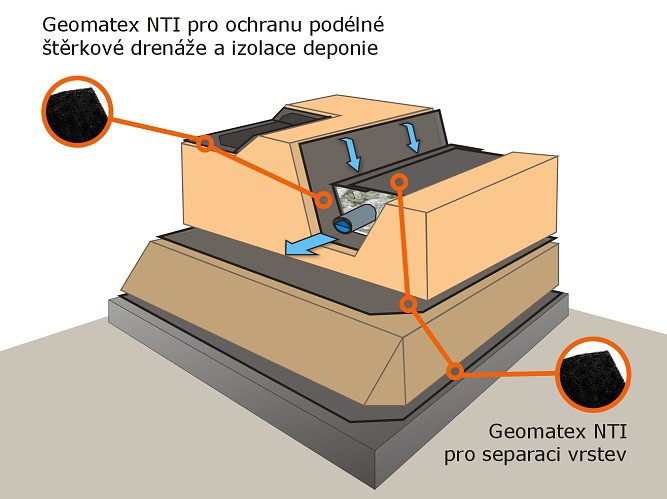 Geomatex NTI pro ochranu podélné štěrkové drenáže a izolace deponie

Geomatex NTI pro separaci vrstev