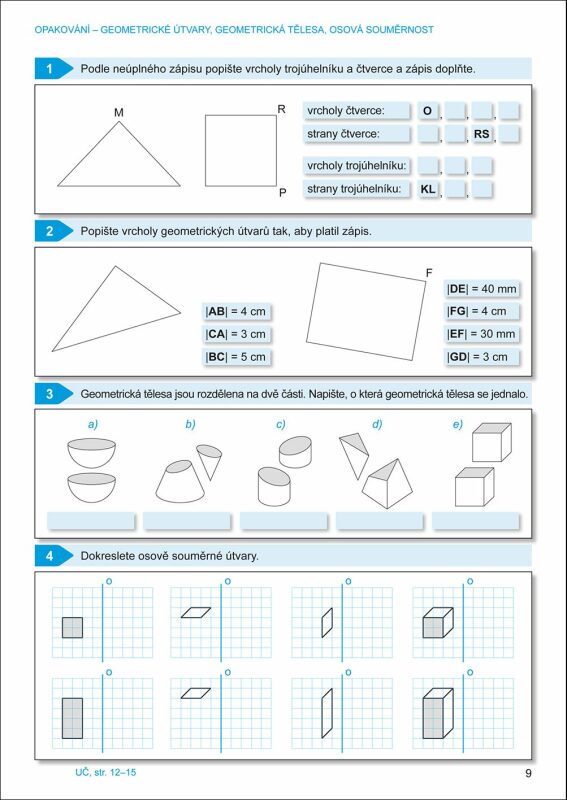 OPAKOVÁNÍ – GEOMETRICKÉ ÚTVARY, GEOMETRICKÁ TĚLESA, OSOVÁ SOUMĚRNOST

1 Podle neúplného zápisu popište vrcholy trojúhelníku a čtverce a zápis doplňte.

M

R

P

vrcholy čtverce: O , , ,

strany čtverce: , , RS ,

vrcholy trojúhelníku: , ,

strany trojúhelníku: KL , ,

2 Popište vrcholy geometrických útvarů tak, aby platil zápis.

|AB| = 4 cm

|CA| = 3 cm

|BC| = 5 cm

F

|DE| = 40 mm

|FG| = 4 cm

|EF| = 30 mm

|GD| = 3 cm

3 Geometrická tělesa jsou rozdělena na dvě části. Napište, o která geometrická tělesa se jednalo.

a) b) c) d) e)

4 Dokreslete osově souměrné útvary.

o o o o

o o o o

UČ, str. 12–15

9