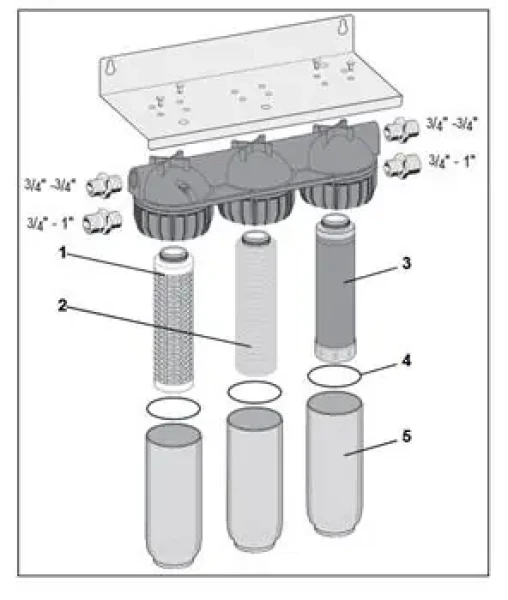 3/4" -3/4"

3/4" - 1"

3/4" -3/4"

3/4" - 1"

1

2

3

4

5