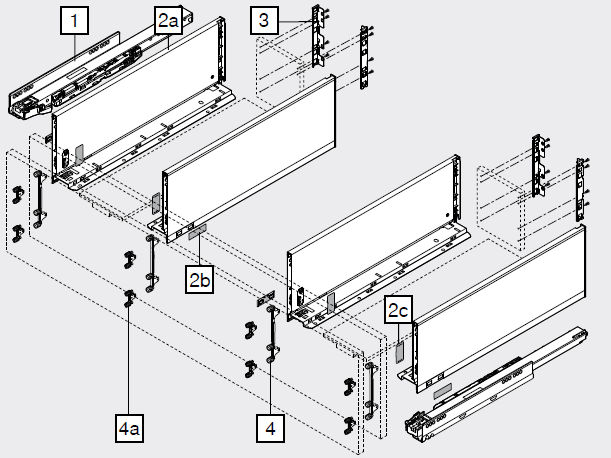 1

2a

3

2b

2c

4a

4