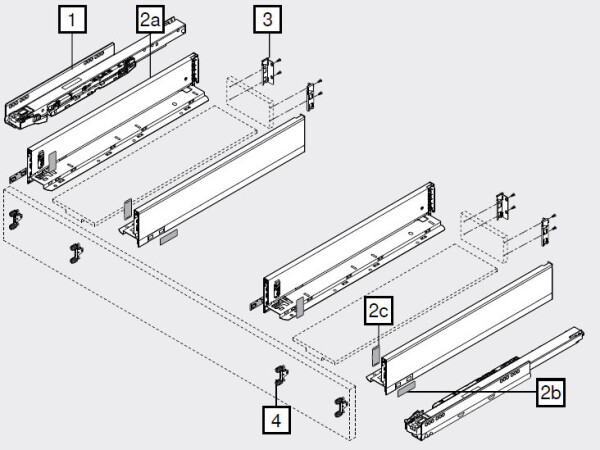 1
2a
3
2c
2b
4