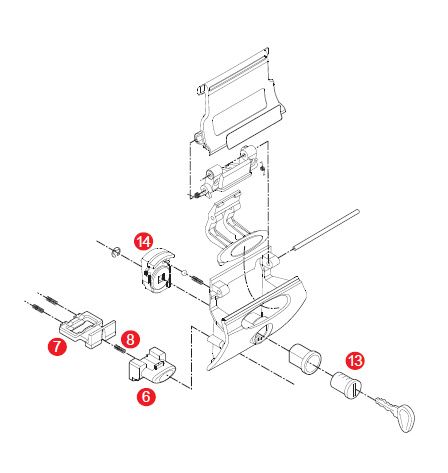 14
7
8
6
13