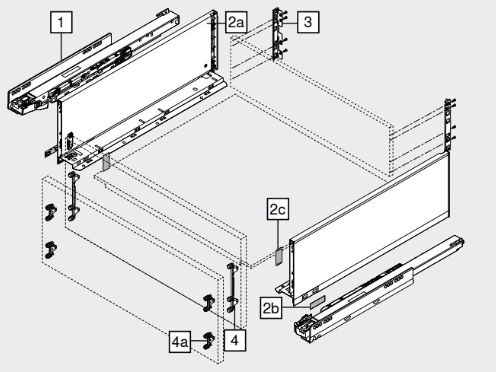 1
2a
3
2c
2b
4a
4