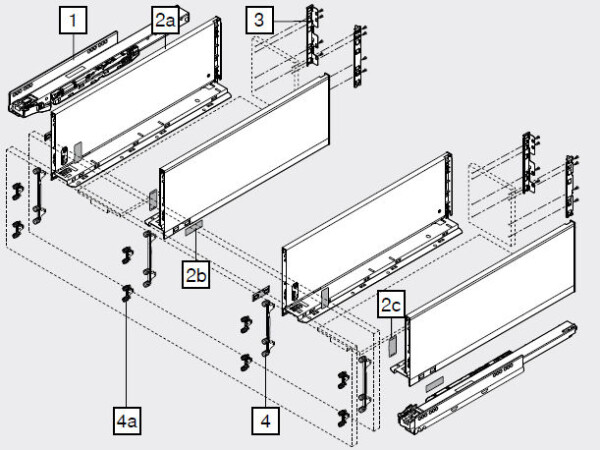 1
2a
3
2b
2c
4a
4