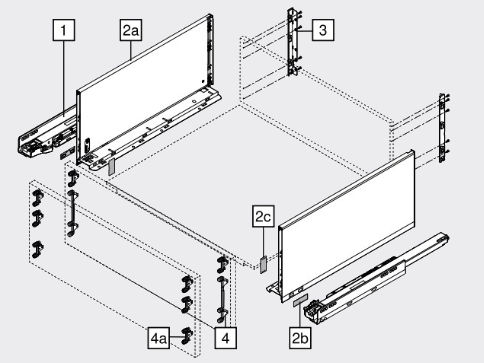 1
2a
3
2c
4a
4
2b