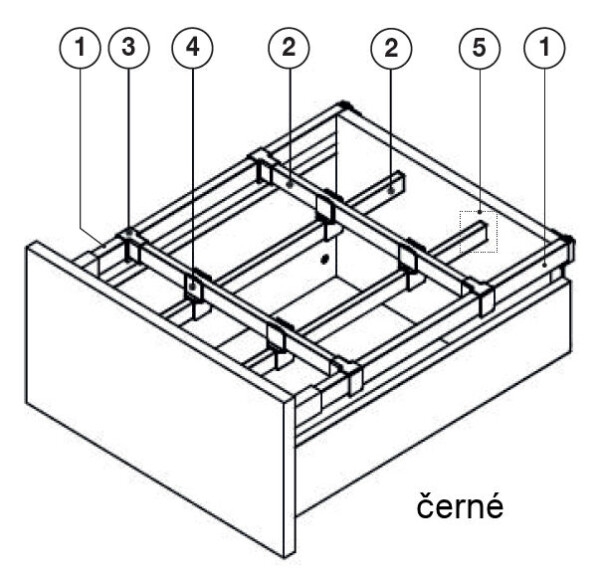 1 3 4 2 2 5 1

černé