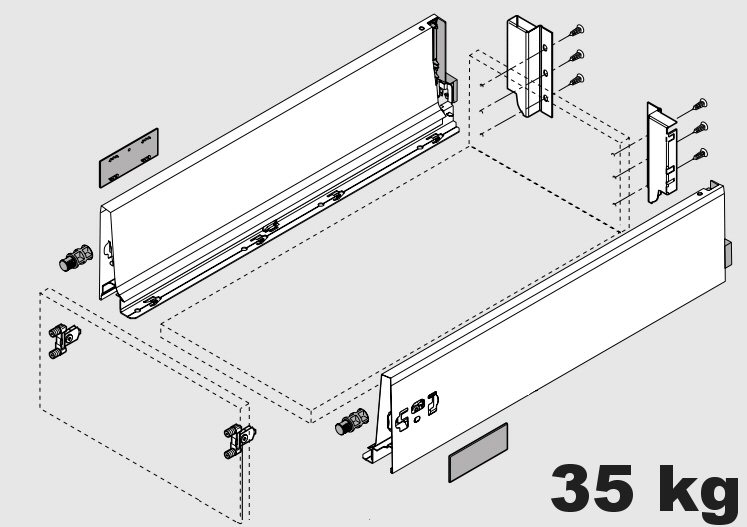 35 kg