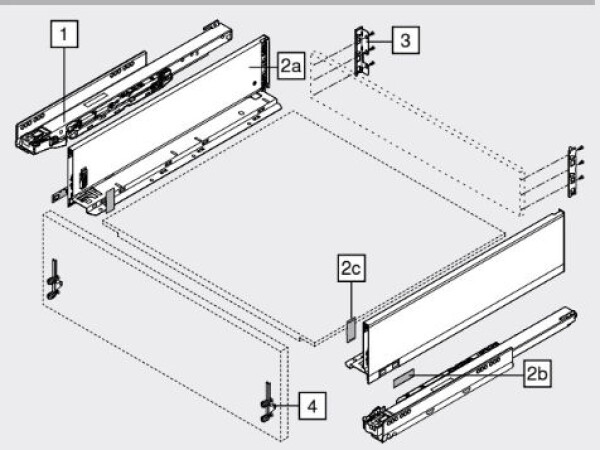 1

2a

3

2c

2b

4