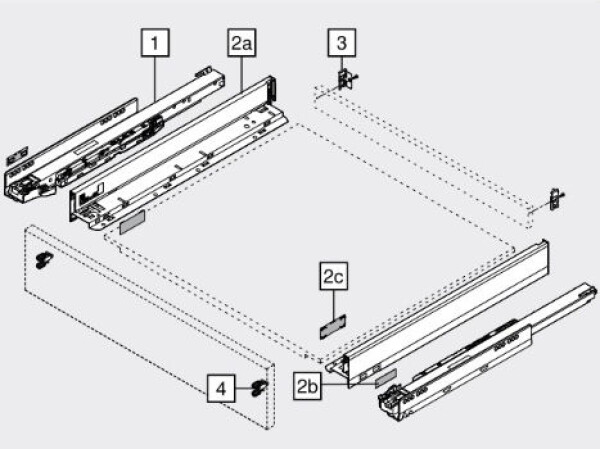 1
2a
3
2c
4
2b