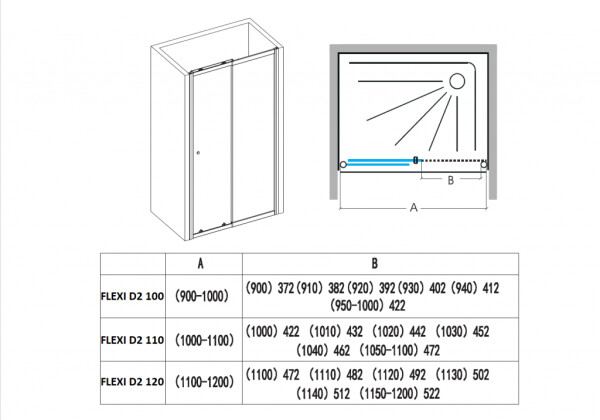 B

A

|  | A | B |
|---|---|---|
| FLEXI D2 100 | (900-1000) | (900) 372 (910) 382 (920) 392 (930) 402 (940) 412 (950-1000) 422 |
| FLEXI D2 110 | (1000-1100) | (1000) 422 (1010) 432 (1020) 442 (1030) 452 (1040) 462 (1050-1100) 472 |
| FLEXI D2 120 | (1100-1200) | (1100) 472 (1110) 482 (1120) 492 (1130) 502 (1140) 512 (1150-1200) 522 |