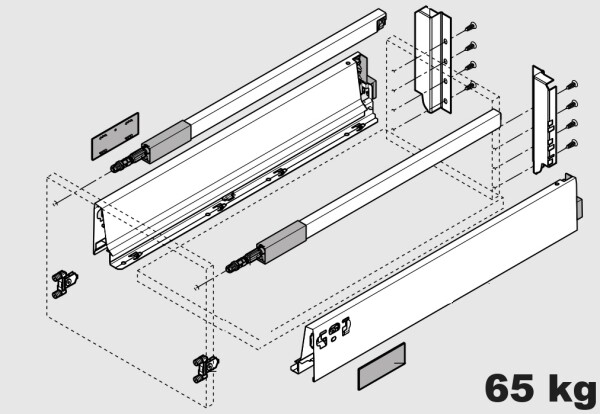 65 kg