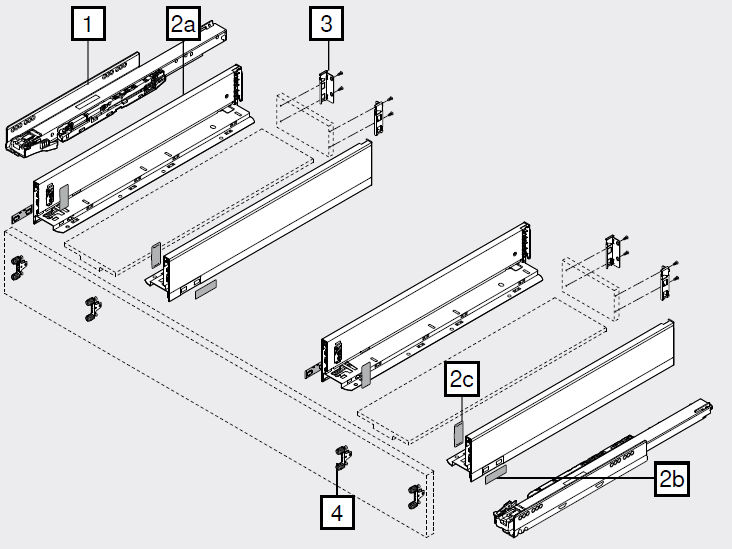 1
2a
3
2c
2b
4