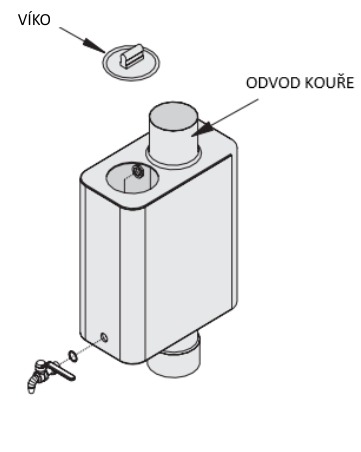 VÍKO

ODVOD KOUŘE