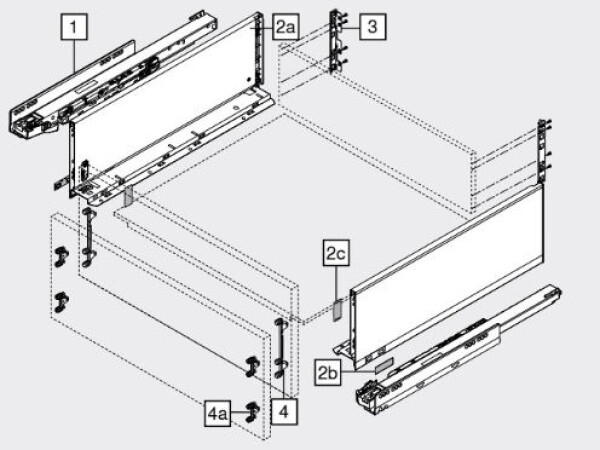 1
2a
3
2c
2b
4a
4