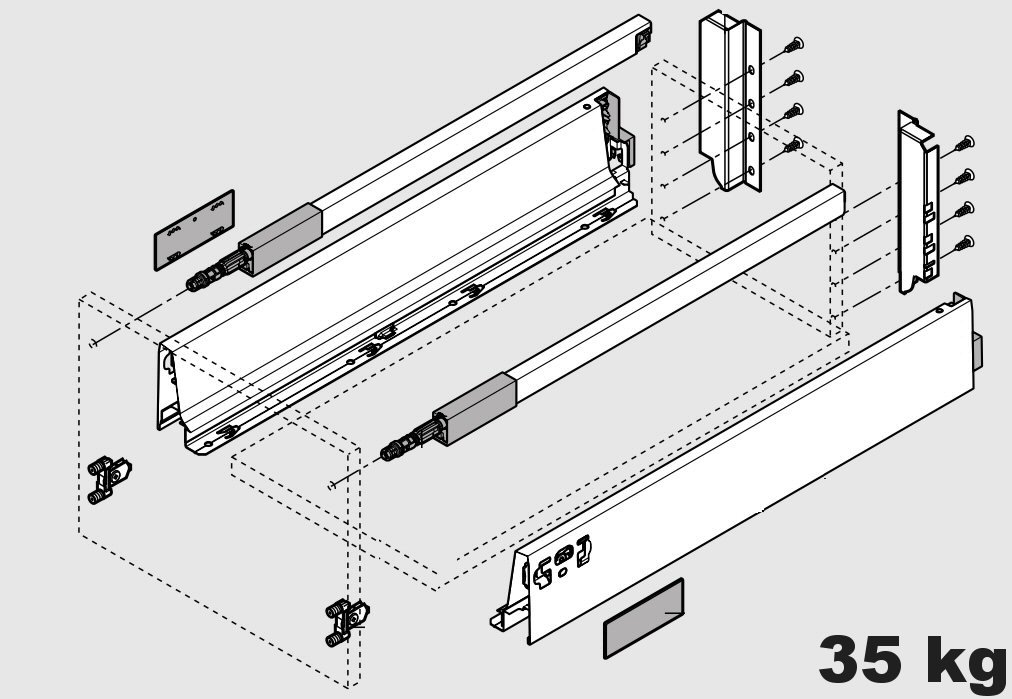 35 kg