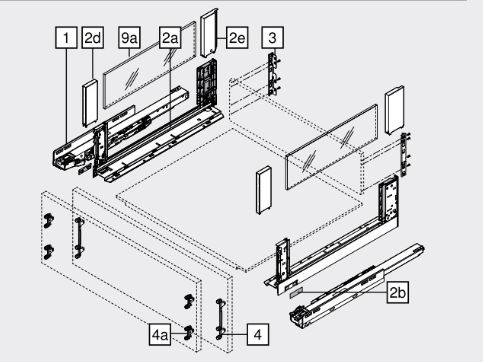 1
2d
9a
2a
2e
3
2b
4a
4